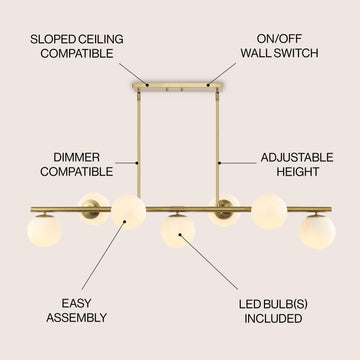 SLOPED CEILING COMPATIBLE

ON/OFF WALL SWITCH

DIMMER COMPATIBLE

ADJUSTABLE HEIGHT

EASY ASSEMBLY

LED BULB(S) INCLUDED